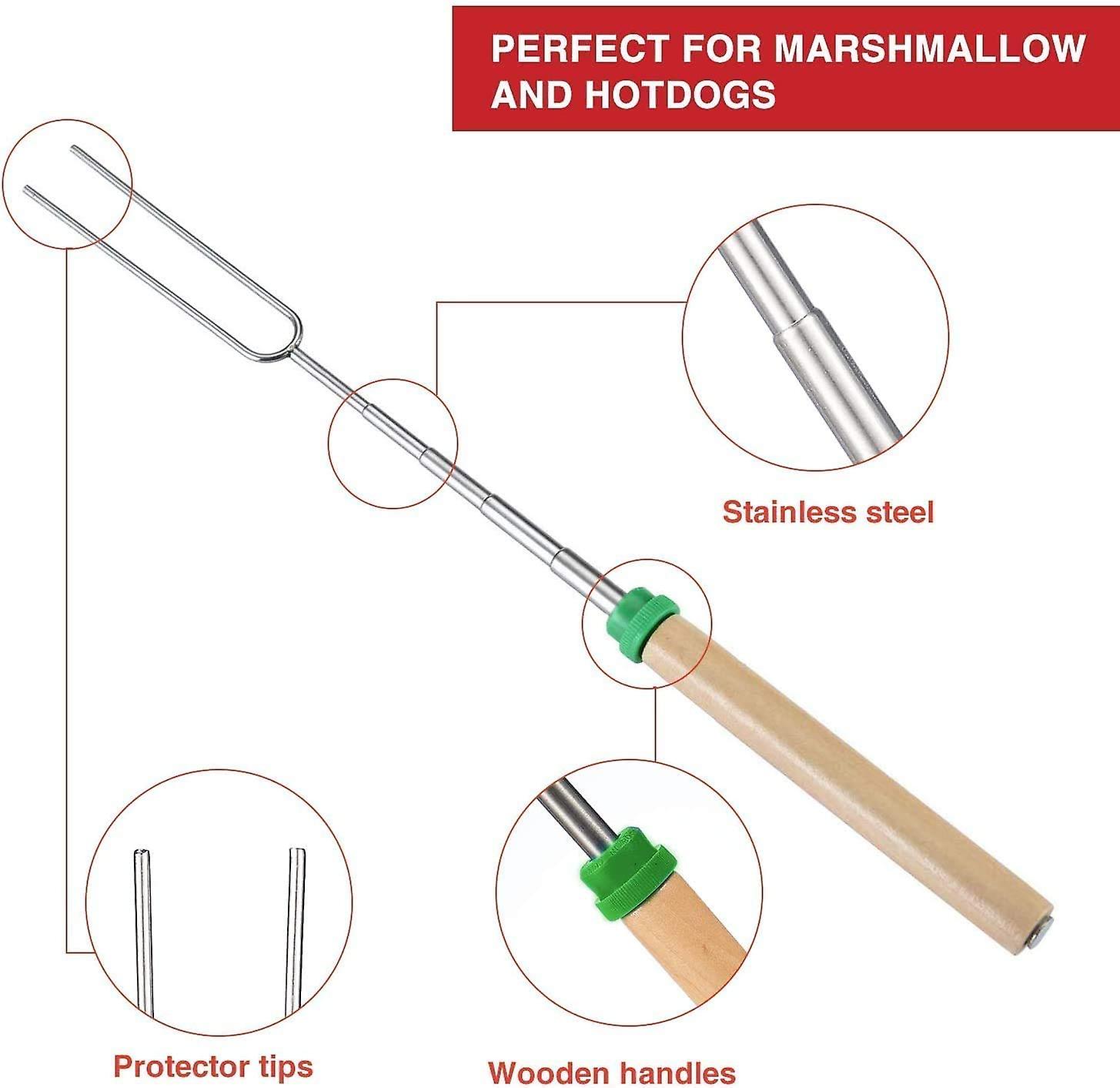 PERFECT FOR MARSHMALLOW AND HOTDOGS

Stainless steel

Protector tips

Wooden handles