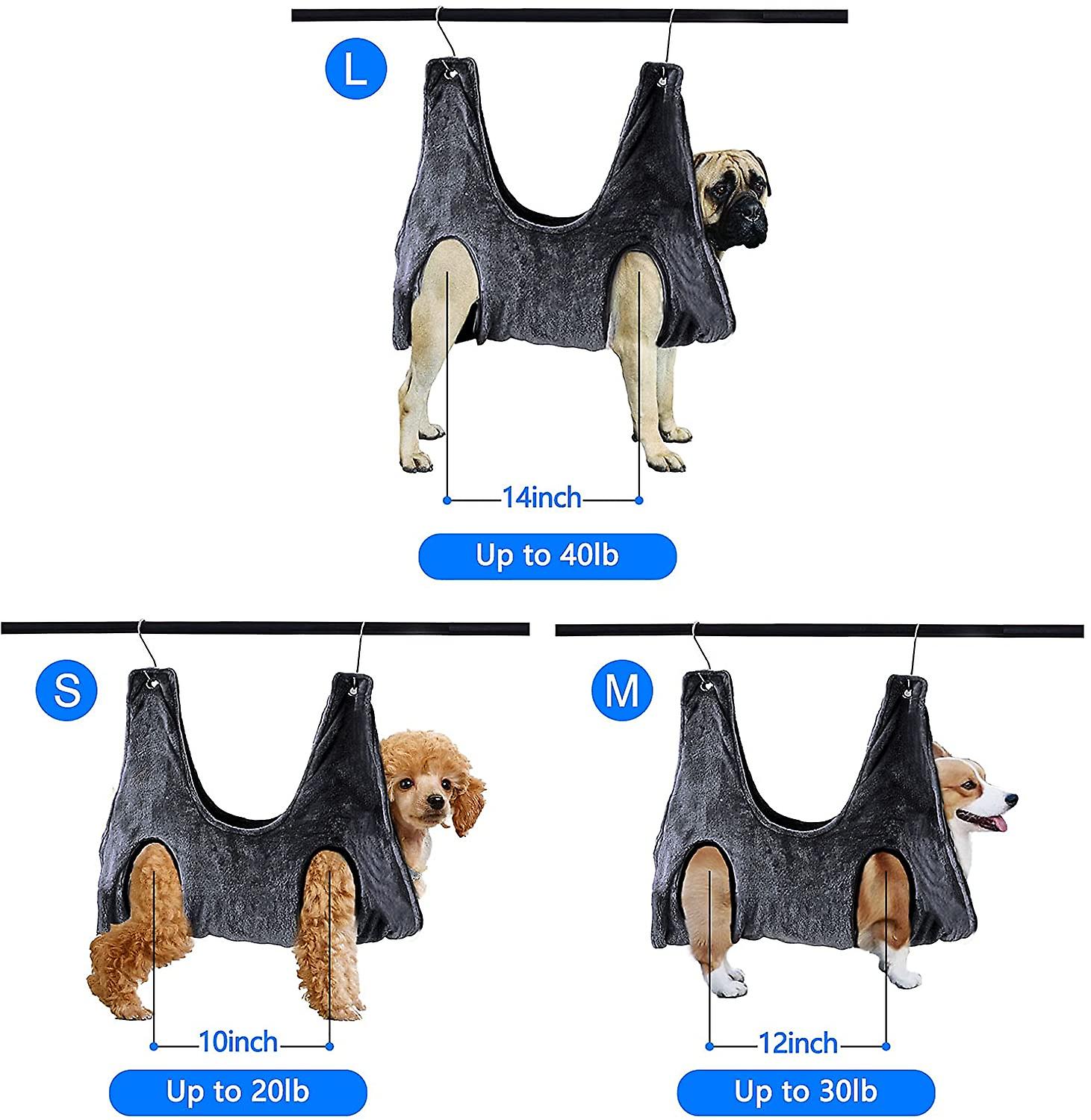 L

14inch

Up to 40lb

S

10inch

Up to 20lb

M

12inch

Up to 30lb